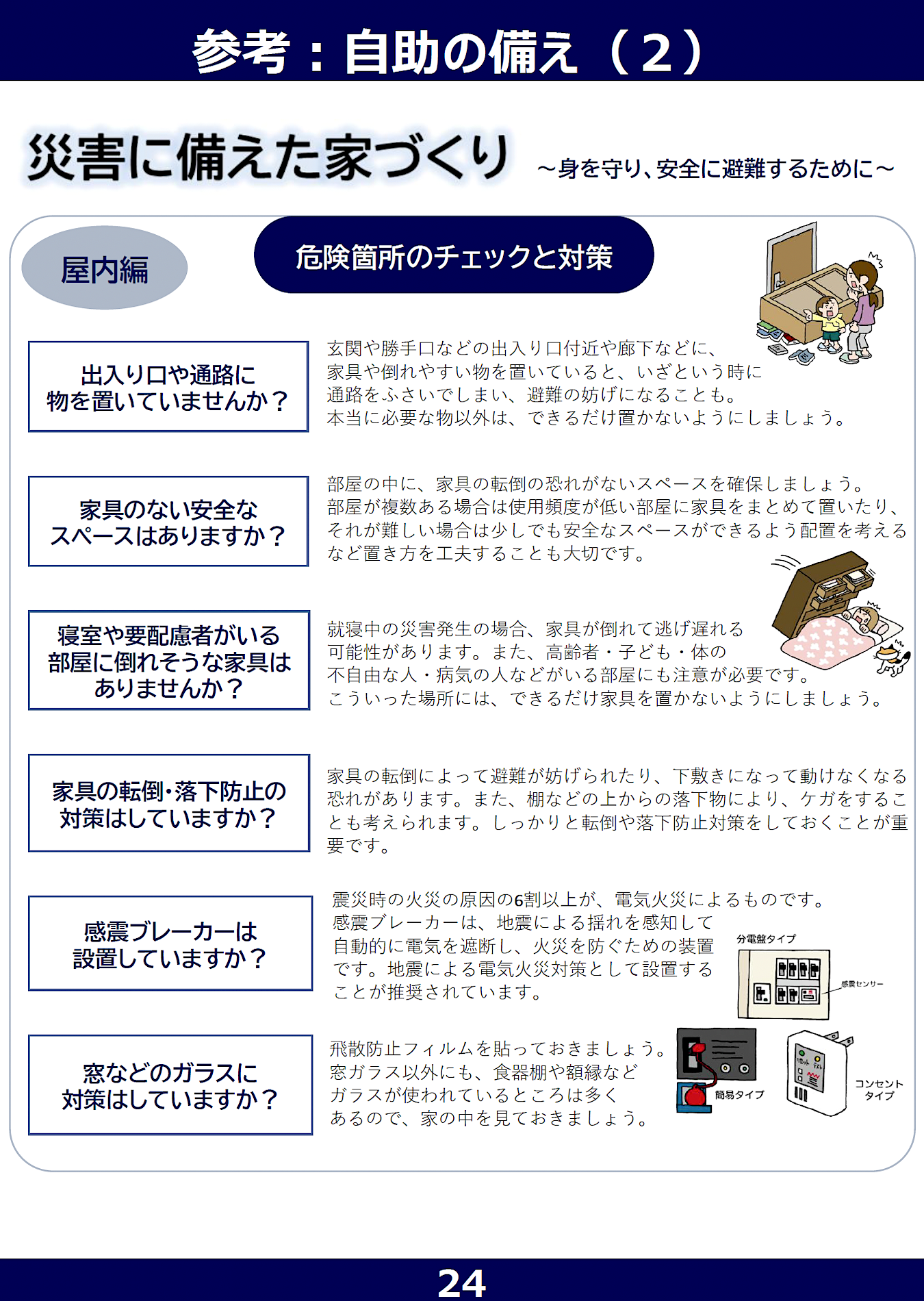 参考：自助の備え（２）

災害に備えた家づくり ～身を守り、安全に避難するために～

屋内編

危険箇所のチェックと対策

出入り口や通路に物を置いていませんか？

玄関や勝手口などの出入り口付近や廊下などに、家具や倒れやすい物を置いていると、いざという時に通路をふさいでしまい、避難の妨げになることも。本当に必要な物以外は、できるだけ置かないようにしましょう。

家具のない安全なスペースはありますか？

部屋の中に、家具の転倒の恐れがないスペースを確保しましょう。部屋が複数ある場合は使用頻度が低い部屋に家具をまとめて置いたり、それが難しい場合は少しでも安全なスペースができるよう配置を考えるなど置き方を工夫することも大切です。

寝室や要配慮者がいる部屋に倒れそうな家具はありませんか？

就寝中の災害発生の場合、家具が倒れて逃げ遅れる可能性があります。また、高齢者・子ども・体の不自由な人・病気の人などがいる部屋にも注意が必要です。こういった場所には、できるだけ家具を置かないようにしましょう。

家具の転倒･落下防止の対策はしていますか？

家具の転倒によって避難が妨げられたり、下敷きになって動けなくなる恐れがあります。また、棚などの上からの落下物により、ケガをすることも考えられます。しっかりと転倒や落下防止対策をしておくことが重要です。

感震ブレーカーは設置していますか？

震災時の火災の原因の6割以上が、電気火災によるものです。感震ブレーカーは、地震による揺れを感知して自動的に電気を遮断し、火災を防ぐための装置です。地震による電気火災対策として設置することが推奨されています。

分電盤タイプ
感震センサー

窓などのガラスに対策はしていますか？

飛散防止フィルムを貼っておきましょう。窓ガラス以外にも、食器棚や額縁などガラスが使われているところは多くあるので、家の中を見ておきましょう。

簡易タイプ
コンセントタイプ

24